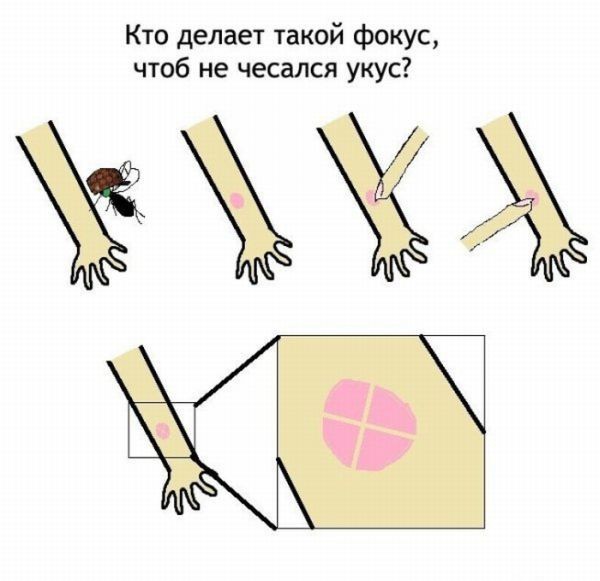 Кто делает такой фокус,
чтоб не чесался укус?