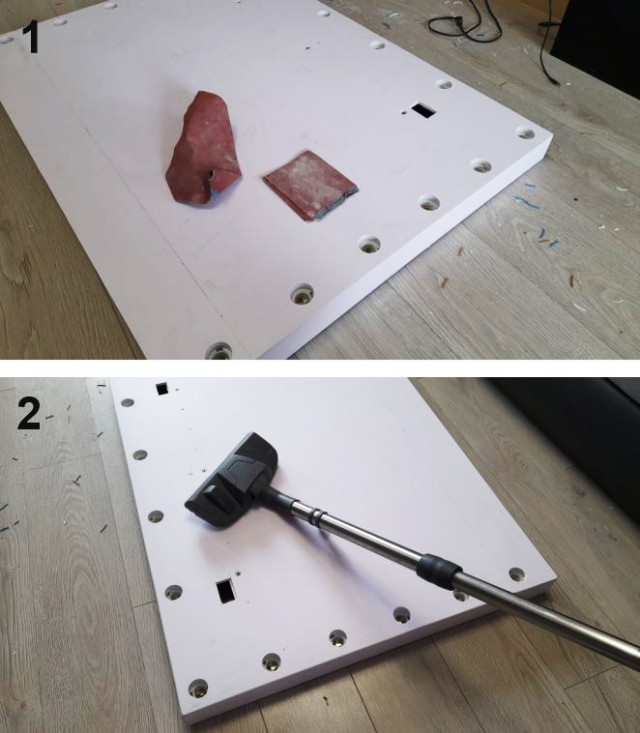 1

2