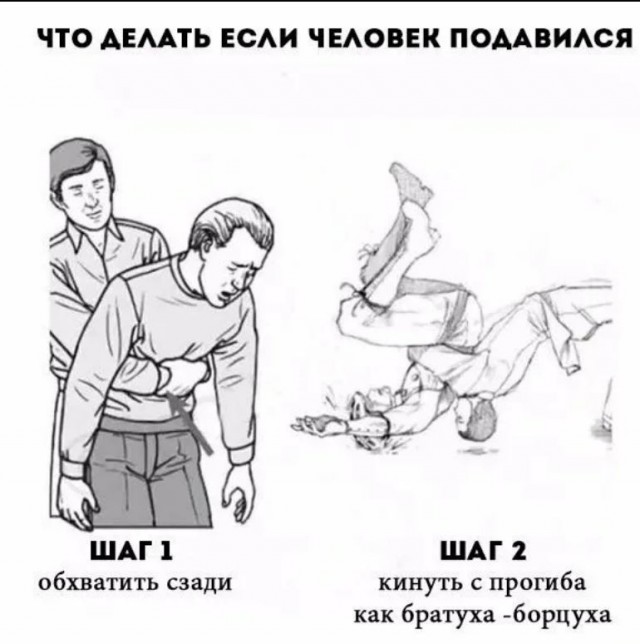 ЧТО ДЕЛАТЬ ЕСЛИ ЧЕЛОВЕК ПОДАВИЛСЯ

ШАГ 1
обхватить сзади

ШАГ 2
кинуть с прогиба как братуха -борцуха