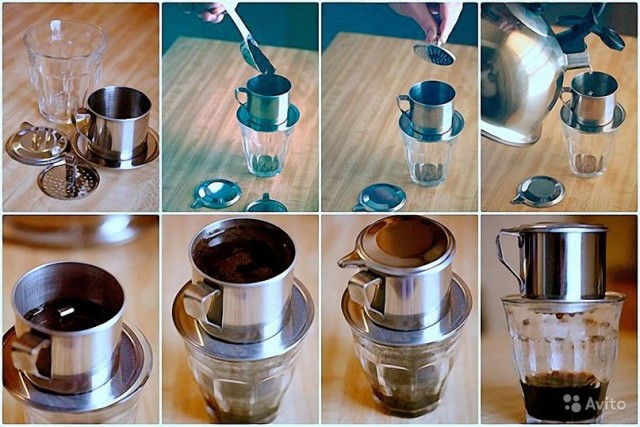 Avito