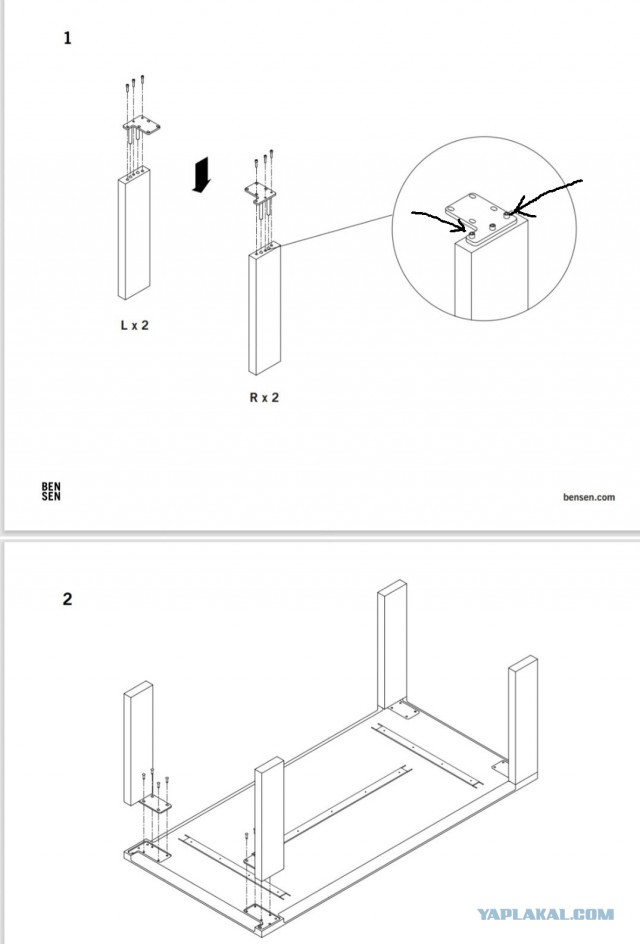 1

L x 2

R x 2

BEN
SEN

bensen.com

2

YAPLAKAL.COM