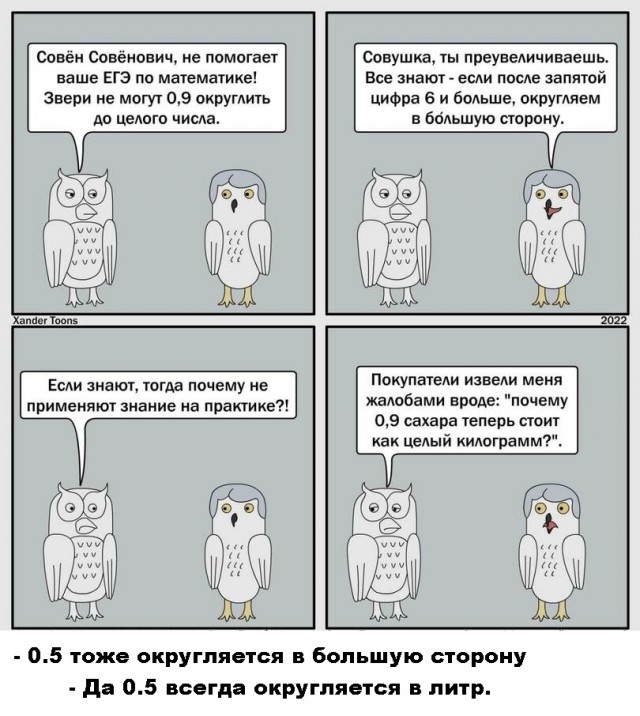 Совён Совёнович, не помогает ваше ЕГЭ по математике! Звери не могут 0,9 округлить до целого числа.

Совушка, ты преувеличиваешь. Все знают - если после запятой цифра 6 и больше, округляем в бо́льшую сторону.

Xander Toons

2022

Если знают, тогда почему не применяют знание на практике?!

Покупатели извели меня жалобами вроде: "почему 0,9 сахара теперь стоит как целый килограмм?".

- 0.5 тоже округляется в большую сторону

- Да 0.5 всегда округляется в литр.