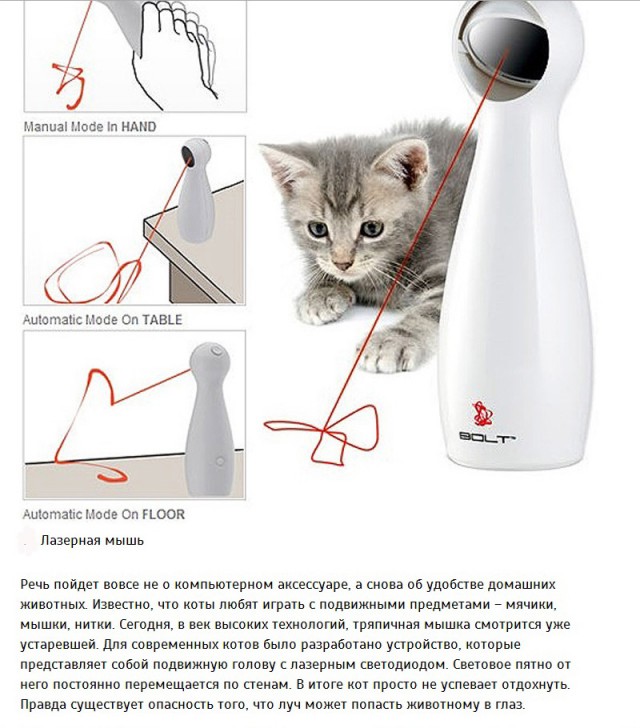 Manual Mode In HAND

Automatic Mode On TABLE

Automatic Mode On FLOOR

BOLT™

Лазерная мышь

Речь пойдет вовсе не о компьютерном аксессуаре, а снова об удобстве домашних животных. Известно, что коты любят играть с подвижными предметами – мячики, мышки, нитки. Сегодня, в век высоких технологий, тряпичная мышка смотрится уже устаревшей. Для современных котов было разработано устройство, которые представляет собой подвижную голову с лазерным светодиодом. Световое пятно от него постоянно перемещается по стенам. В итоге кот просто не успевает отдохнуть. Правда существует опасность того, что луч может попасть животному в глаз.