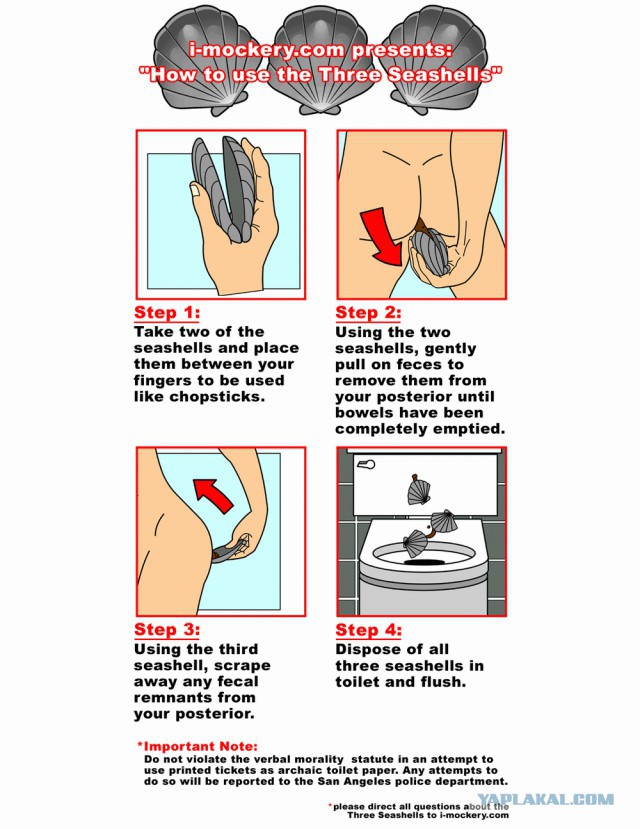 i-mockery.com presents:
"How to use the Three Seashells"

Step 1:
Take two of the seashells and place them between your fingers to be used like chopsticks.

Step 2:
Using the two seashells, gently pull on feces to remove them from your posterior until bowels have been completely emptied.

Step 3:
Using the third seashell, scrape away any fecal remnants from your posterior.

Step 4:
Dispose of all three seashells in toilet and flush.

*Important Note:
Do not violate the verbal morality statute in an attempt to use printed tickets as archaic toilet paper. Any attempts to do so will be reported to the San Angeles police department.

*please direct all questions about the Three Seashells to i-mockery.com

YAPLAKAL.COM