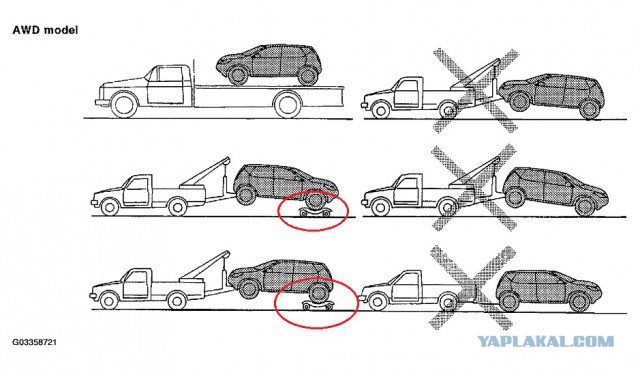 AWD model

G03358721

YAPLAKAL.COM