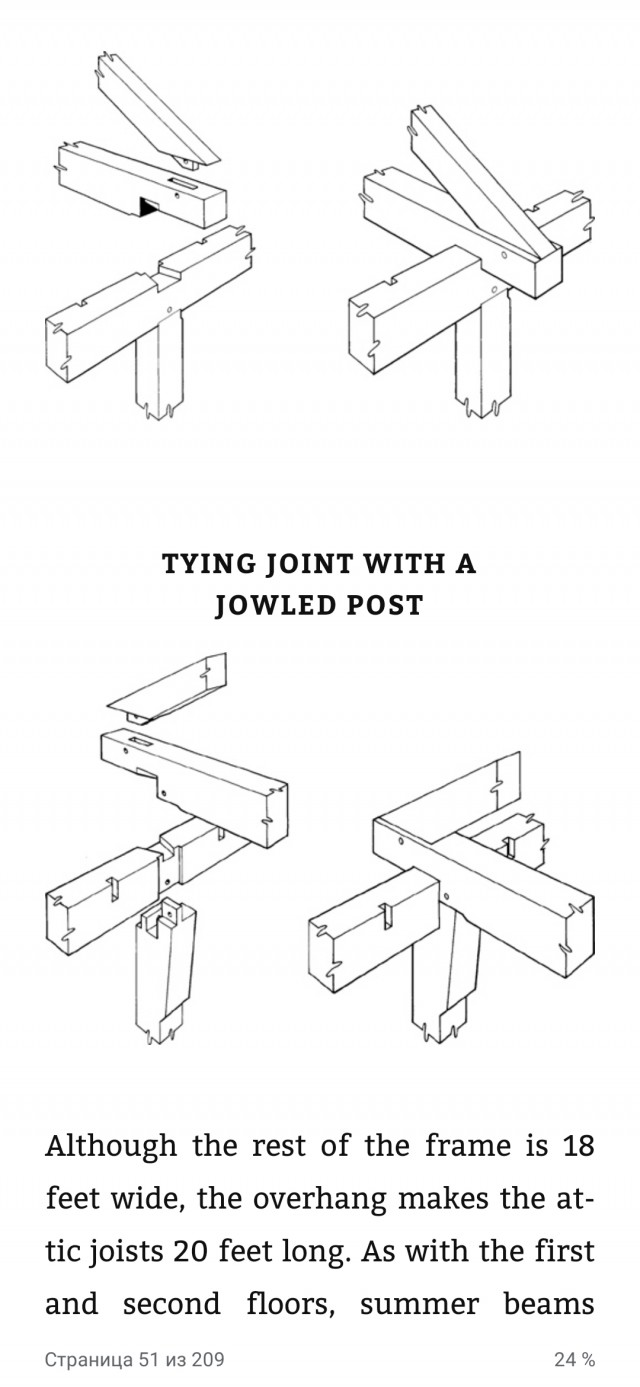 TYING JOINT WITH A JOWLED POST

Although the rest of the frame is 18 feet wide, the overhang makes the attic joists 20 feet long. As with the first and second floors, summer beams

Страница 51 из 209

24 %