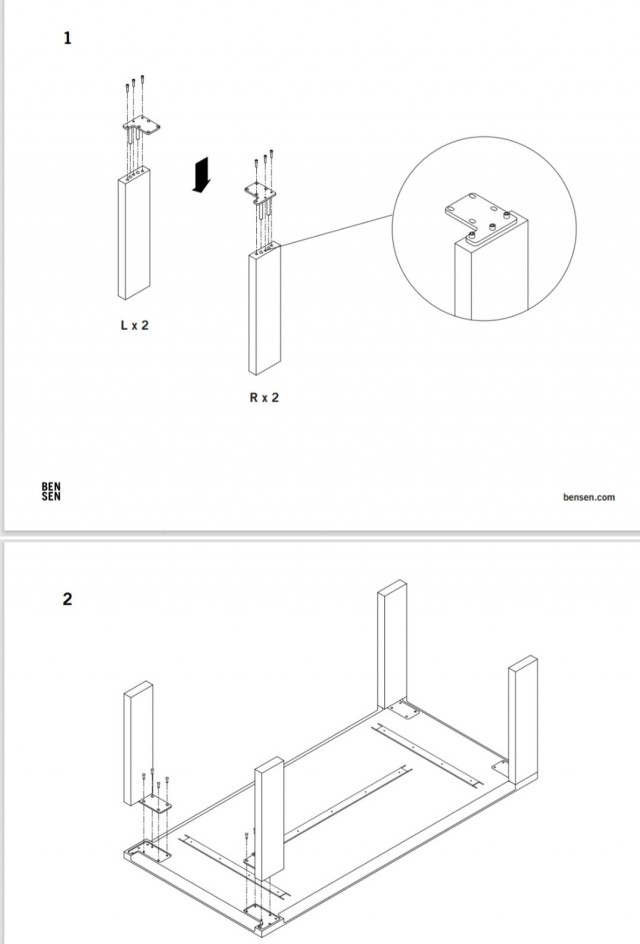 1

L x 2

R x 2

BEN
SEN

bensen.com

2