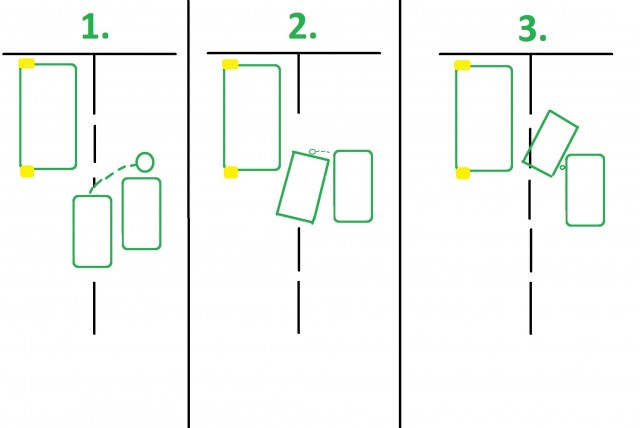 1.

2.

3.