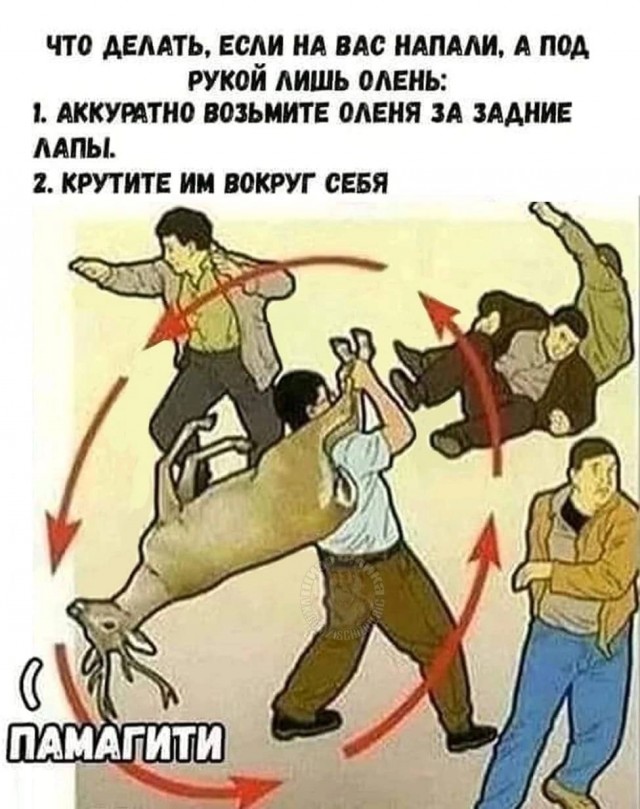 ЧТО ДЕЛАТЬ, ЕСЛИ НА ВАС НАПАЛИ, А ПОД РУКОЙ ЛИШЬ ОЛЕНЬ:
1. АККУРАТНО ВОЗЬМИТЕ ОЛЕНЯ ЗА ЗАДНИЕ ЛАПЫ.
2. КРУТИТЕ ИМ ВОКРУГ СЕБЯ

(
ПАМАГИТИ