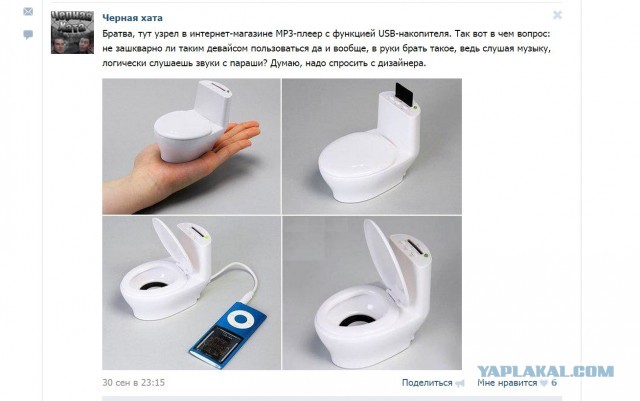 Черная Хата

Черная хата

Братва, тут узрел в интернет-магазине MP3-плеер с функцией USB-накопителя. Так вот в чем вопрос: не зашкварно ли таким девайсом пользоваться да и вообще, в руки брать такое, ведь слушая музыку, логически слушаешь звуки с параши? Думаю, надо спросить с дизайнера.

30 сен в 23:15

Поделиться

Мне нравится 6

YAPLAKAL.COM