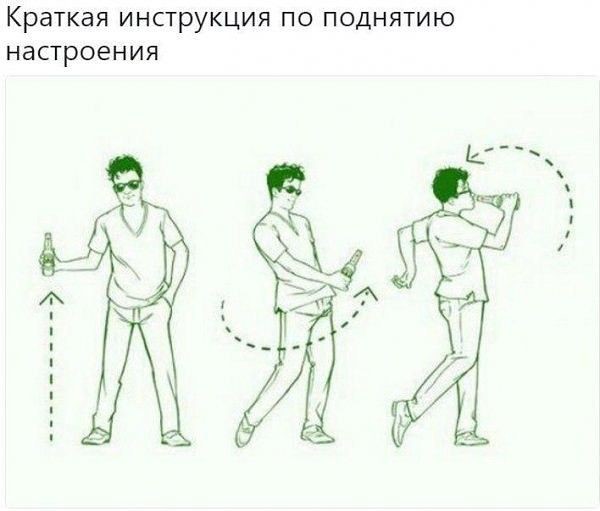 Краткая инструкция по поднятию настроения