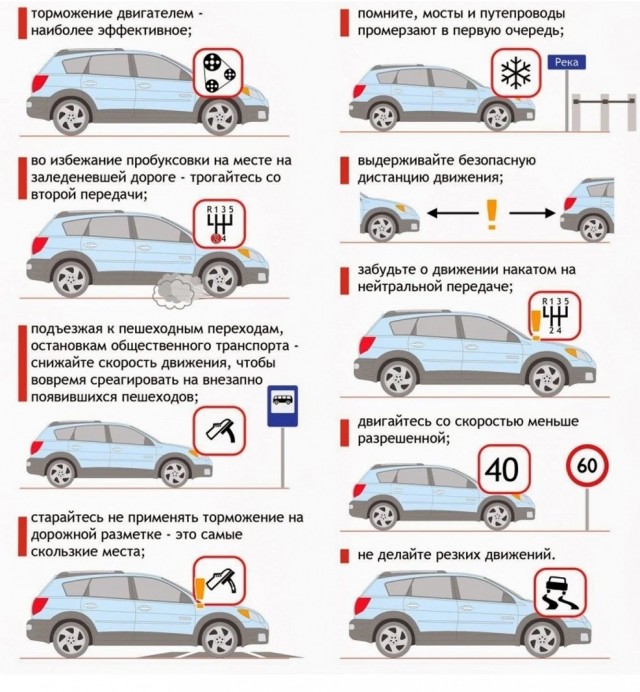 торможение двигателем - наиболее эффективное;

во избежание пробуксовки на месте на заледеневшей дороге - трогайтесь со второй передачи;

R 1 3 5
2 4

подъезжая к пешеходным переходам, остановкам общественного транспорта - снижайте скорость движения, чтобы вовремя среагировать на внезапно появившихся пешеходов;

старайтесь не применять торможение на дорожной разметке - это самые скользкие места;

помните, мосты и путепроводы промерзают в первую очередь;

Река

выдерживайте безопасную дистанцию движения;

забудьте о движении накатом на нейтральной передаче;

R 1 3 5
2 4

двигайтесь со скоростью меньше разрешенной;

40

60

не делайте резких движений.