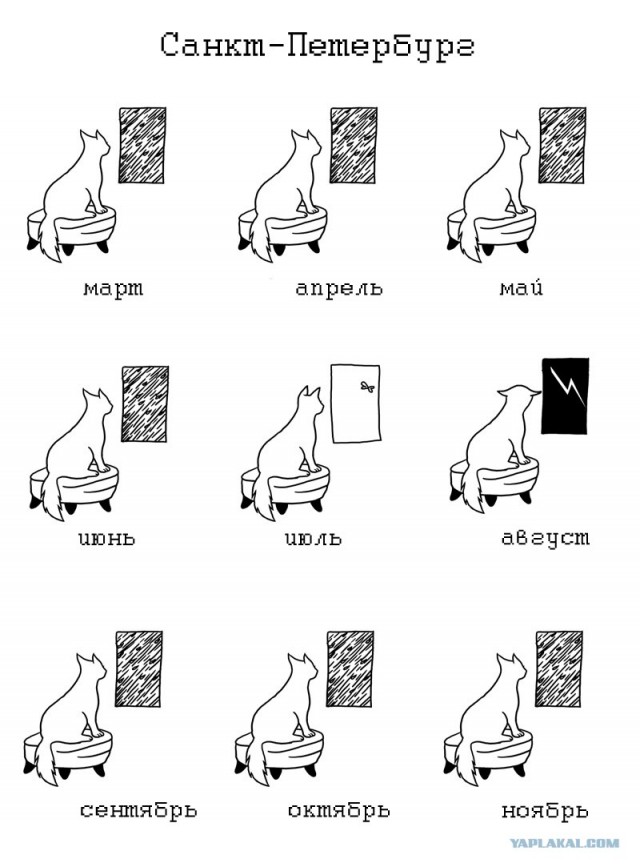 Санкт-Петербург

март

апрель

май

июнь

июль

август

сентябрь

октябрь

ноябрь

YAPLAKAL.COM