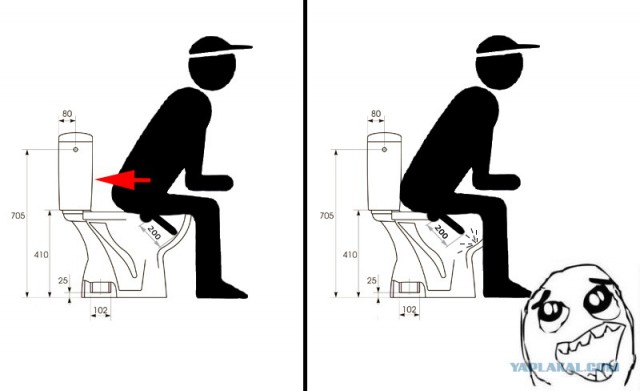 80

705

410

25

102

200

80

705

410

25

102

200

YAPLAKAL.COM