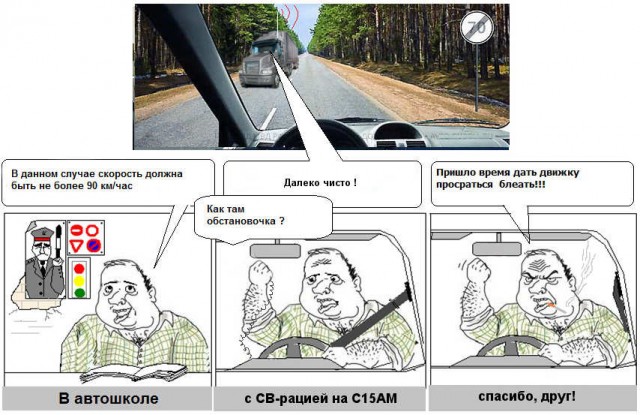 70

В данном случае скорость должна быть не более 90 км/час

Далеко чисто !

Как там обстановочка ?

Пришло время дать движку просраться блеать!!!

В автошколе

с СВ-рацией на С15АМ

спасибо, друг!