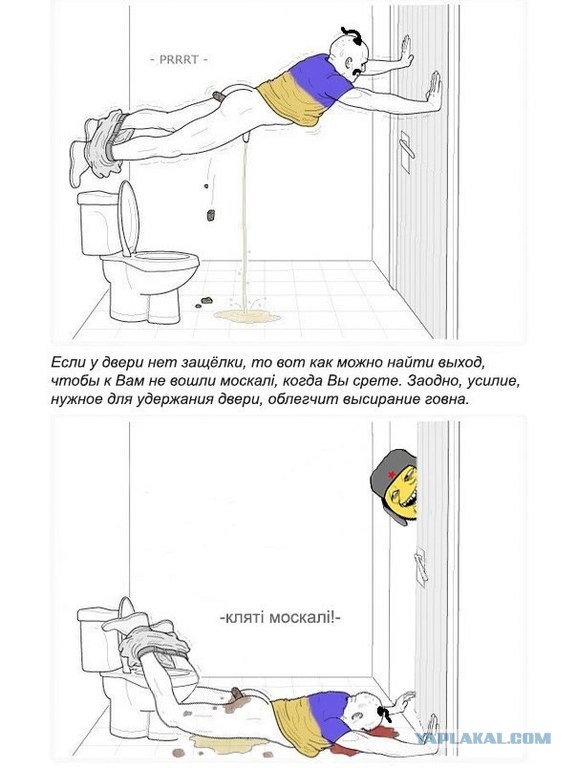 - PRRRT -

Если у двери нет защёлки, то вот как можно найти выход, чтобы к Вам не вошли москалі, когда Вы срете. Заодно, усилие, нужное для удержания двери, облегчит высирание говна.

-кляті москалі!-

YAPLAKAL.COM