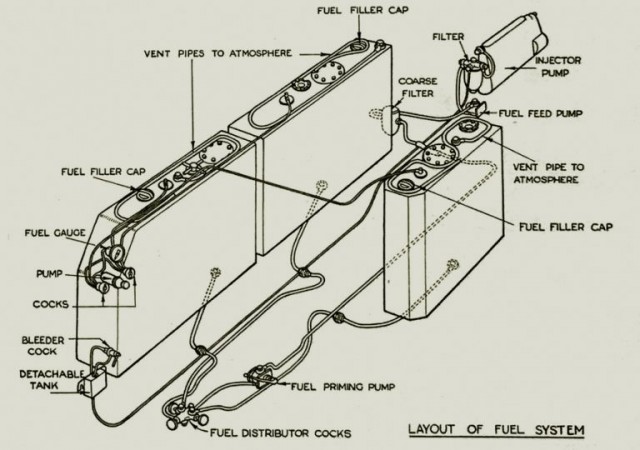 FUEL FILLER CAP

VENT PIPES TO ATMOSPHERE

FILTER

INJECTOR PUMP

COARSE FILTER

FUEL FEED PUMP

VENT PIPE TO ATMOSPHERE

FUEL FILLER CAP

FUEL FILLER CAP

FUEL GAUGE

PUMP

COCKS

BLEEDER COCK

DETACHABLE TANK

FUEL PRIMING PUMP

FUEL DISTRIBUTOR COCKS

LAYOUT OF FUEL SYSTEM