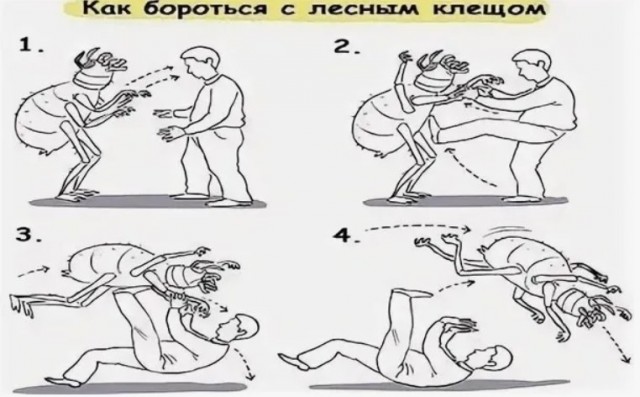 Как бороться с лесным клещом

1.

2.

3.

4.