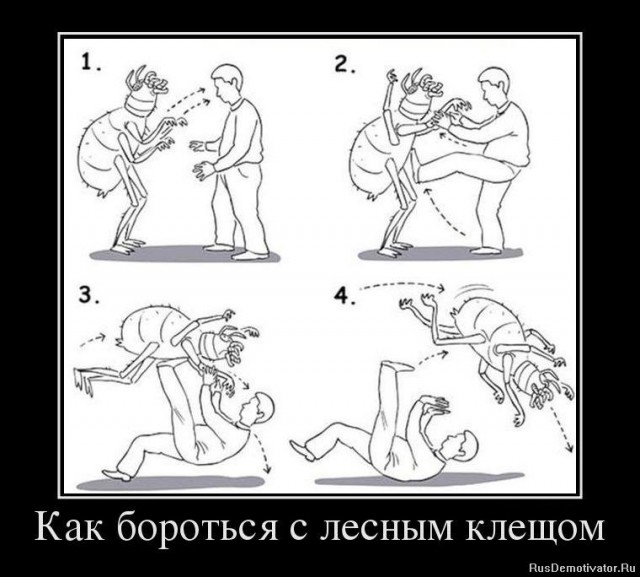 1.

2.

3.

4.

Как бороться с лесным клещом

RusDemotivator.Ru