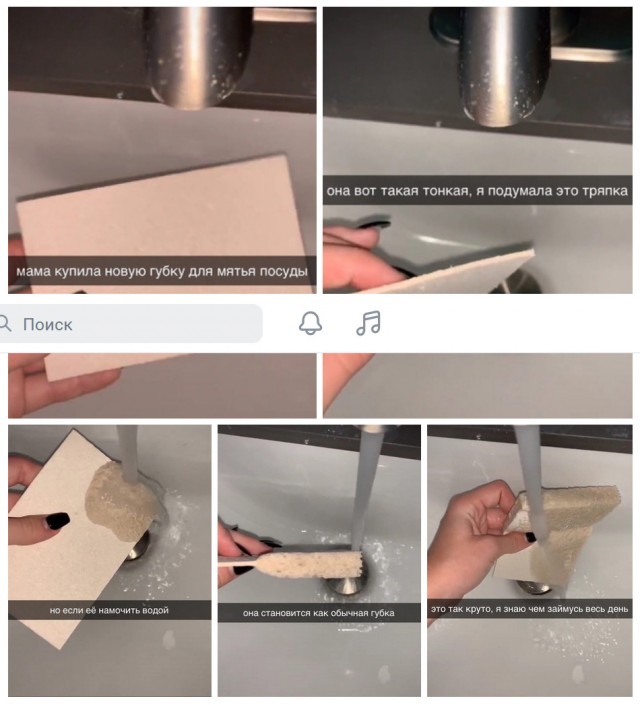 мама купила новую губку для мятья посуды

она вот такая тонкая, я подумала это тряпка

Поиск

но если её намочить водой

она становится как обычная губка

это так круто, я знаю чем займусь весь день