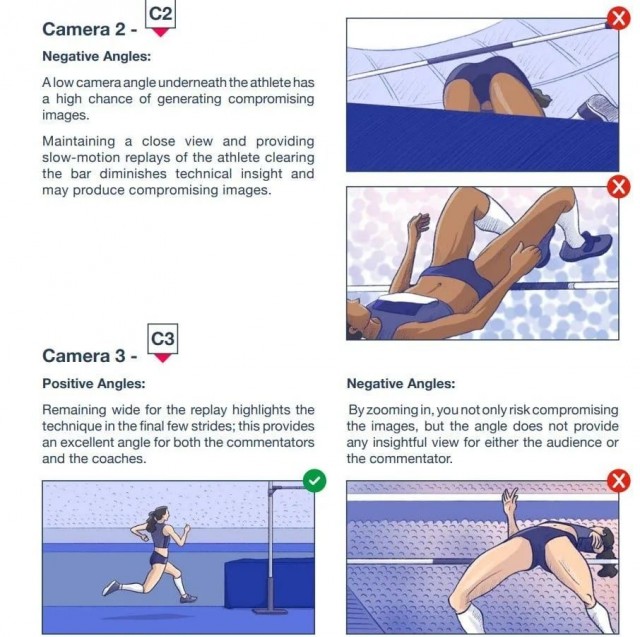 Camera 2 - C2

Negative Angles:

A low camera angle underneath the athlete has a high chance of generating compromising images.

Maintaining a close view and providing slow-motion replays of the athlete clearing the bar diminishes technical insight and may produce compromising images.

Camera 3 - C3

Positive Angles:

Remaining wide for the replay highlights the technique in the final few strides; this provides an excellent angle for both the commentators and the coaches.

Negative Angles:

By zooming in, you not only risk compromising the images, but the angle does not provide any insightful view for either the audience or the commentator.