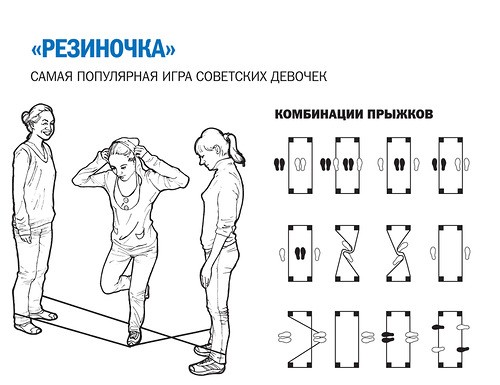 «РЕЗИНОЧКА»

САМАЯ ПОПУЛЯРНАЯ ИГРА СОВЕТСКИХ ДЕВОЧЕК

КОМБИНАЦИИ ПРЫЖКОВ