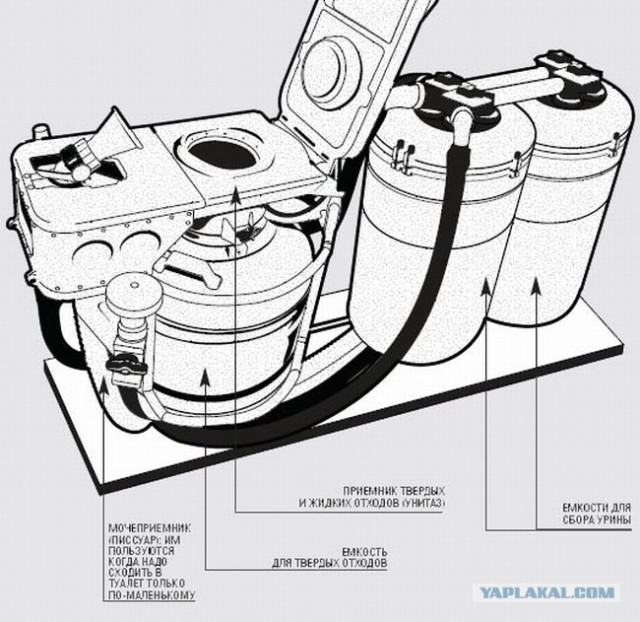 ПРИЕМНИК ТВЕРДЫХ
И ЖИДКИХ ОТХОДОВ (УНИТАЗ)

ЕМКОСТИ ДЛЯ
СБОРА УРИНЫ

МОЧЕПРИЕМНИК
(ПИССУАР): ИМ
ПОЛЬЗУЮТСЯ
КОГДА НАДО
СХОДИТЬ В
ТУАЛЕТ ТОЛЬКО
ПО-МАЛЕНЬКОМУ

ЕМКОСТЬ
ДЛЯ ТВЕРДЫХ ОТХОДОВ

YAPLAKAL.COM