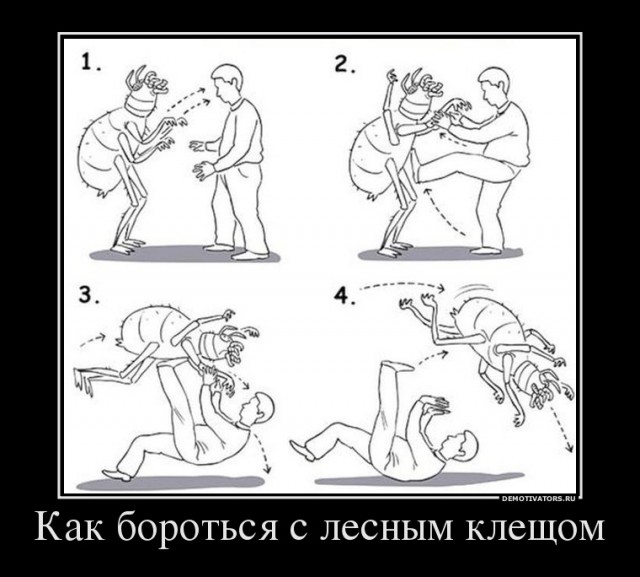 1.

2.

3.

4.

DEMOTIVATORS.RU

Как бороться с лесным клещом