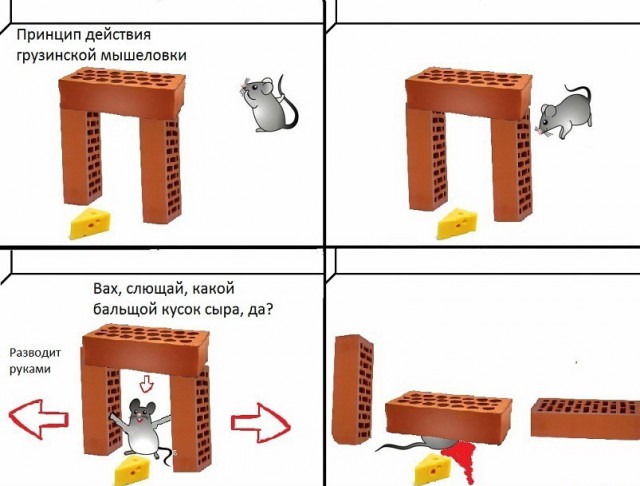 Принцип действия грузинской мышеловки

Вах, слющай, какой бальщой кусок сыра, да?

Разводит руками