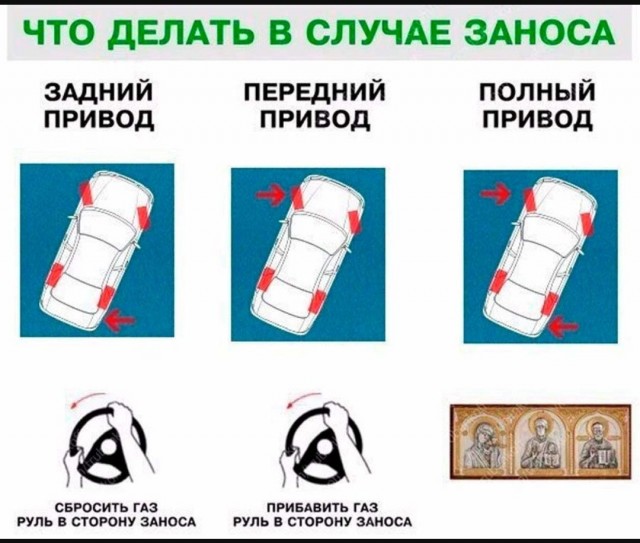 ЧТО ДЕЛАТЬ В СЛУЧАЕ ЗАНОСА

ЗАДНИЙ ПРИВОД

ПЕРЕДНИЙ ПРИВОД

ПОЛНЫЙ ПРИВОД

СБРОСИТЬ ГАЗ
РУЛЬ В СТОРОНУ ЗАНОСА

ПРИБАВИТЬ ГАЗ
РУЛЬ В СТОРОНУ ЗАНОСА