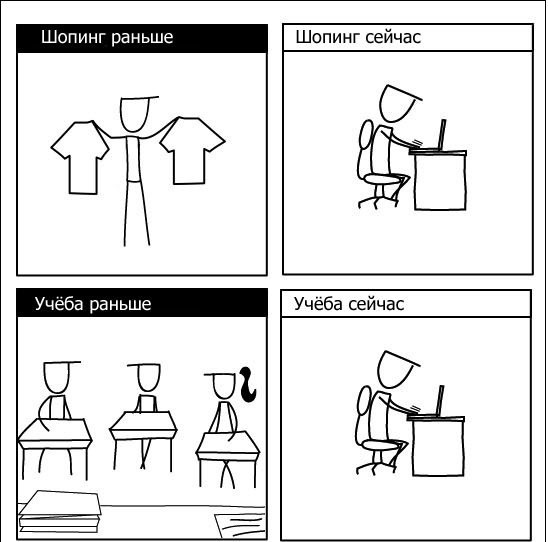 Шопинг раньше

Шопинг сейчас

Учёба раньше

Учёба сейчас