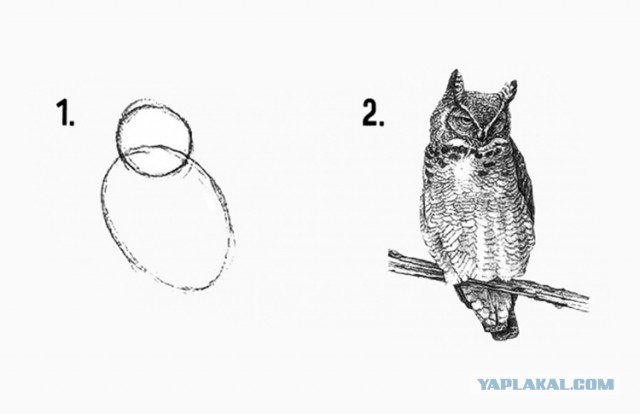 1.

2.

YAPLAKAL.COM