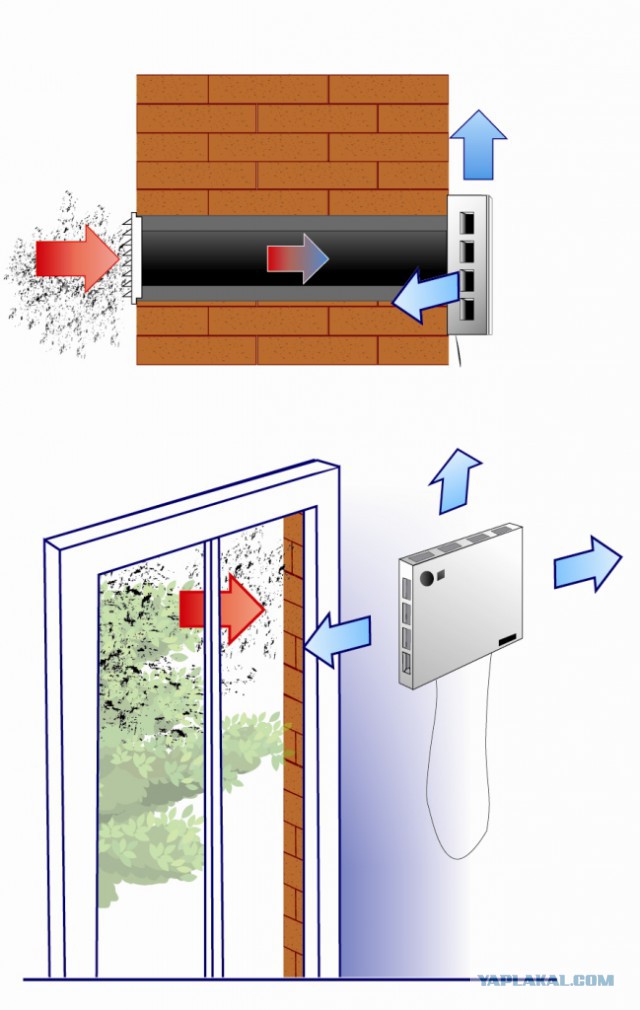 YAPLAKAL.COM