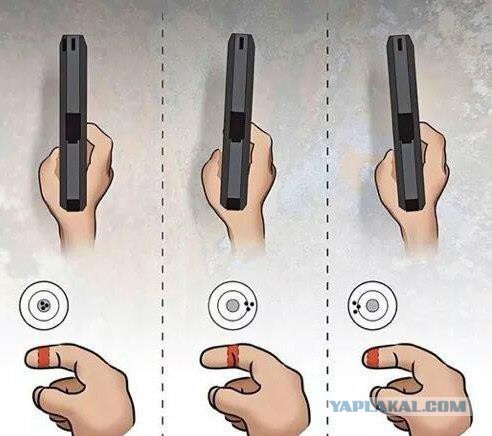 YAPLAKAL.COM